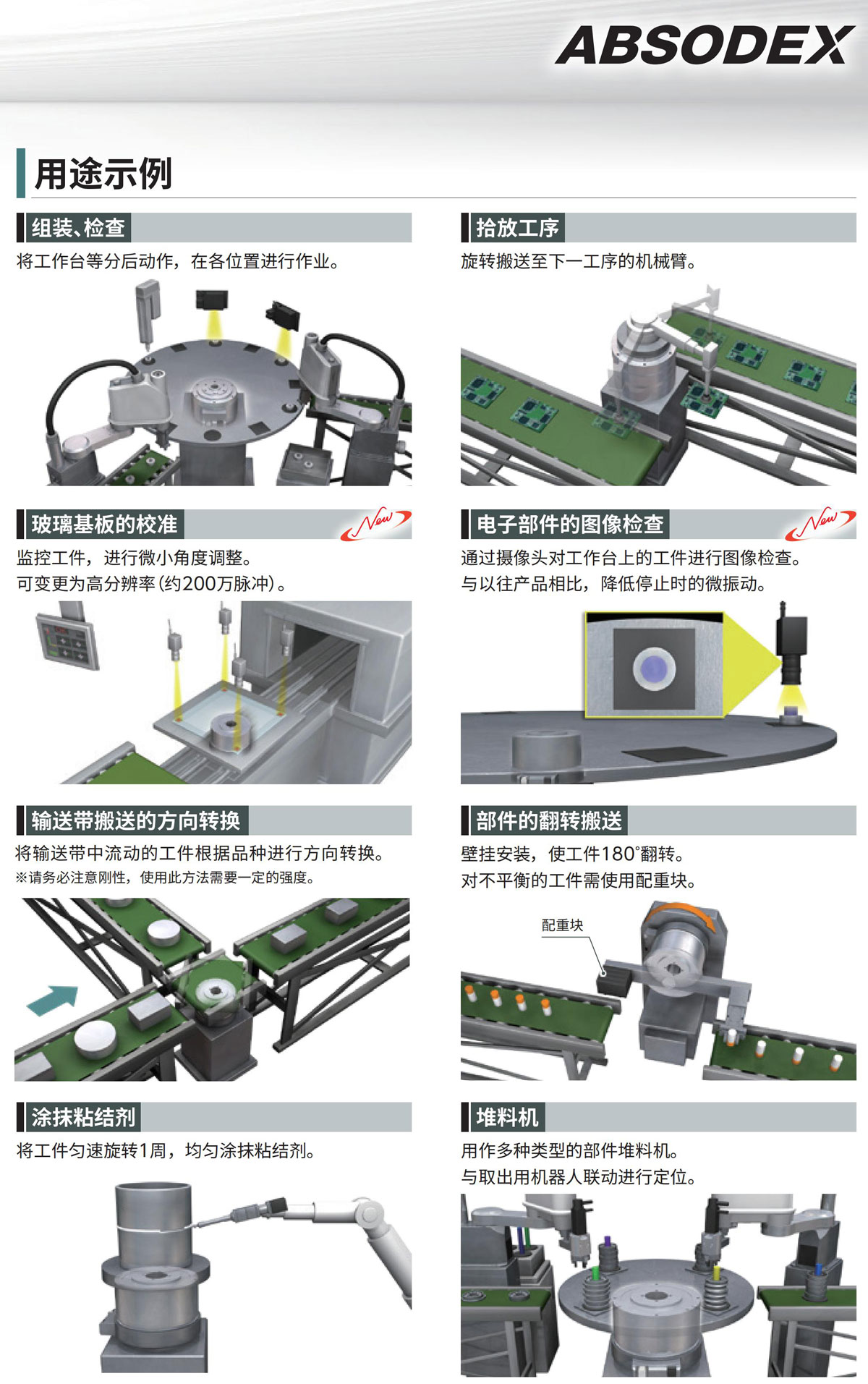 ABSODEX

用途示例

组装、检查

将工作台等分后动作，在各位置进行作业。

拾放工序

旋转搬送至下一工序的机械臂。

玻璃基板的校准

New

监控工件，进行微小角度调整。
可变更为高分辨率（约200万脉冲）。

电子部件的图像检查

New

通过摄像头对工作台上的工件进行图像检查。
与以往产品相比，降低停止时的微振动。

输送带搬送的方向转换

将输送带中流动的工件根据品种进行方向转换。
※请务必注意刚性，使用此方法需要一定的强度。

部件的翻转搬送

壁挂安装，使工件180°翻转。
对不平衡的工件需使用配重块。

配重块

涂抹粘结剂

将工件匀速旋转1周，均匀涂抹粘结剂。

堆料机

用作多种类型的部件堆料机。
与取出用机器人联动进行定位。